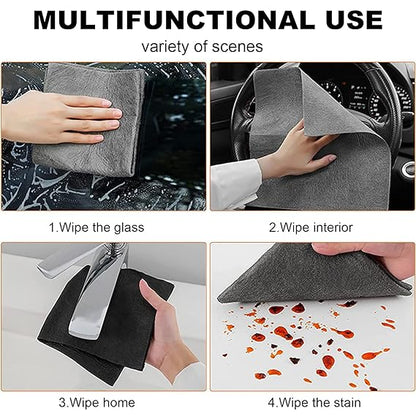 MULTIFUNCTIONAL USE

variety of scenes

1.Wipe the glass

2.Wipe interior

3.Wipe home

4.Wipe the stain