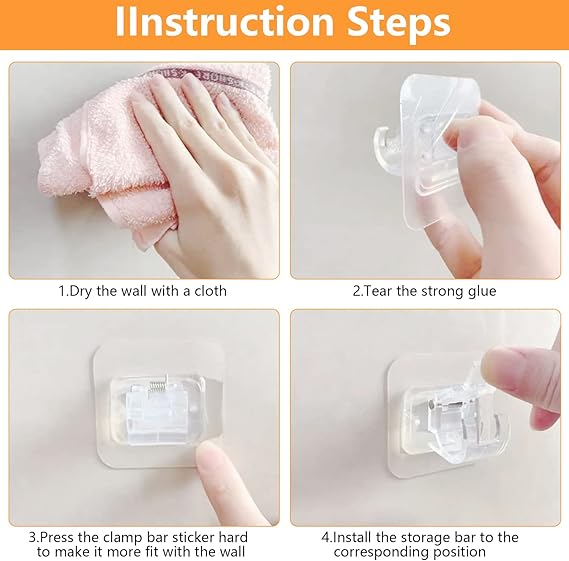 IInstruction Steps

1.Dry the wall with a cloth

2.Tear the strong glue

3.Press the clamp bar sticker hard to make it more fit with the wall

4.Install the storage bar to the corresponding position